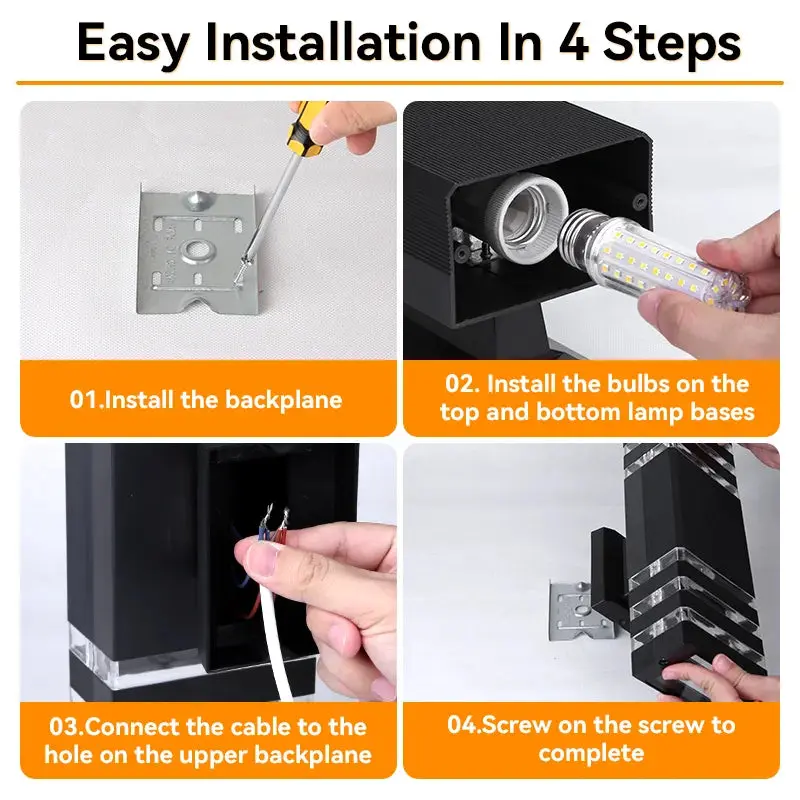 Easy Installation In 4 Steps

01.Install the backplane

02. Install the bulbs on the top and bottom lamp bases

03.Connect the cable to the hole on the upper backplane

04.Screw on the screw to complete